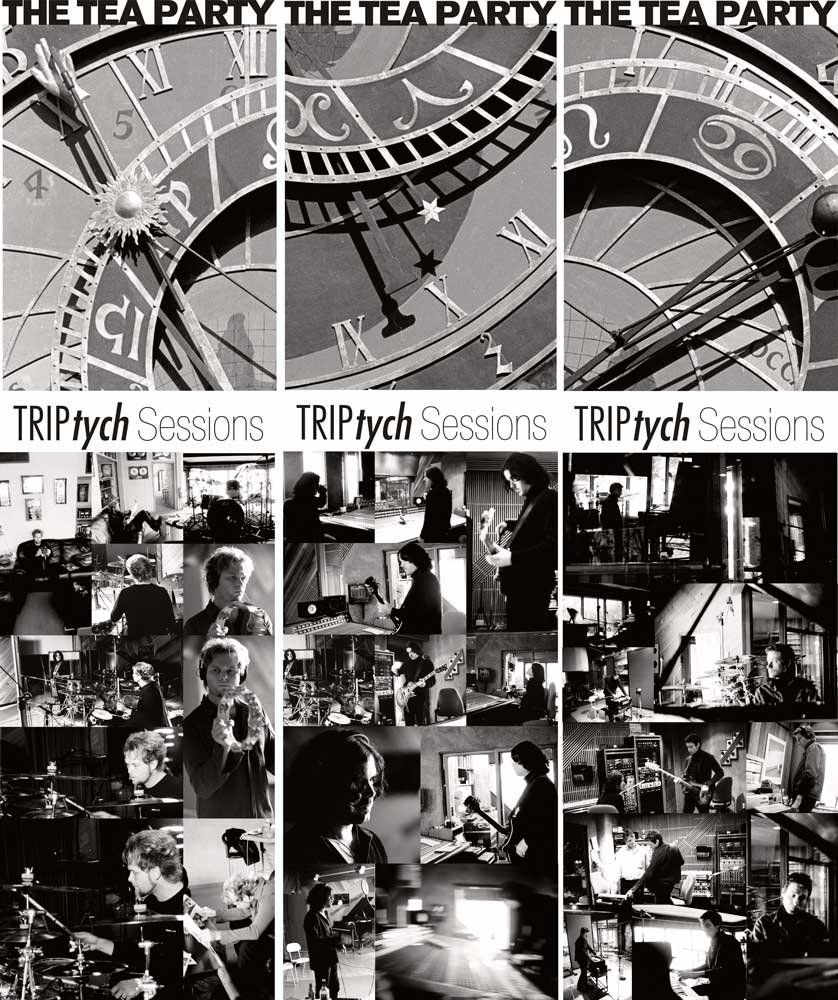 THE TEA PARTY THE TEA PARTY THE TEA PARTY

TRIPtych Sessions TRIPtych Sessions TRIPtych Sessions